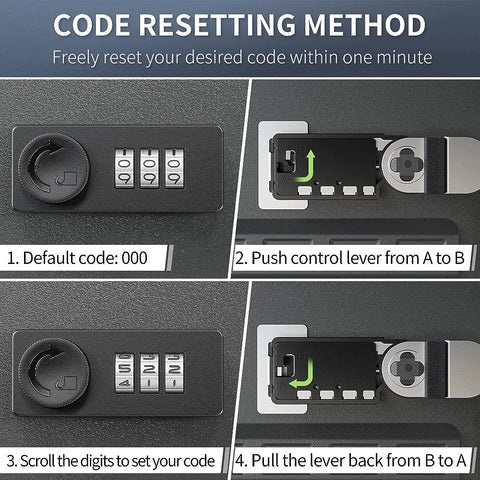 CODE RESETTING METHOD

Freely reset your desired code within one minute

0 0 0
9 9 9

1. Default code: 000

2. Push control lever from A to B

5 2 2
4 1 1

3. Scroll the digits to set your code

4. Pull the lever back from B to A