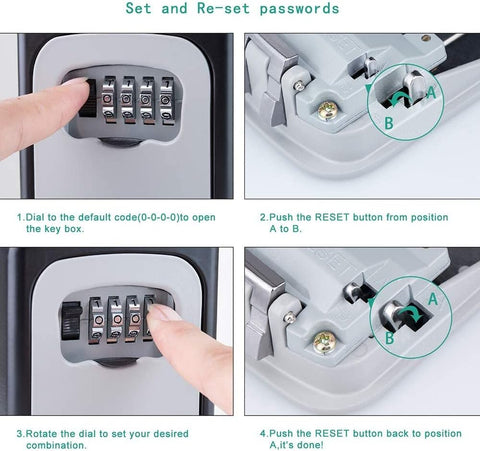 Set and Re-set passwords

A

B

1.Dial to the default code(0-0-0-0)to open the key box.

2.Push the RESET button from position A to B.

A

B

3.Rotate the dial to set your desired combination.

4.Push the RESET button back to position A,it's done!